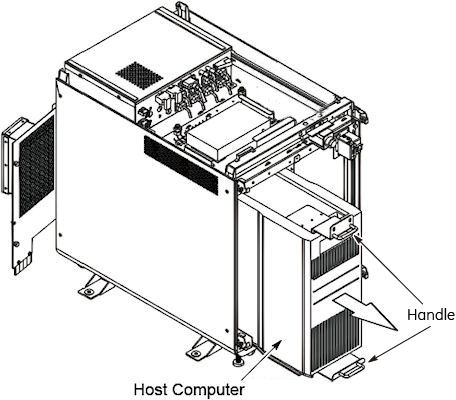 Handle

Host Computer