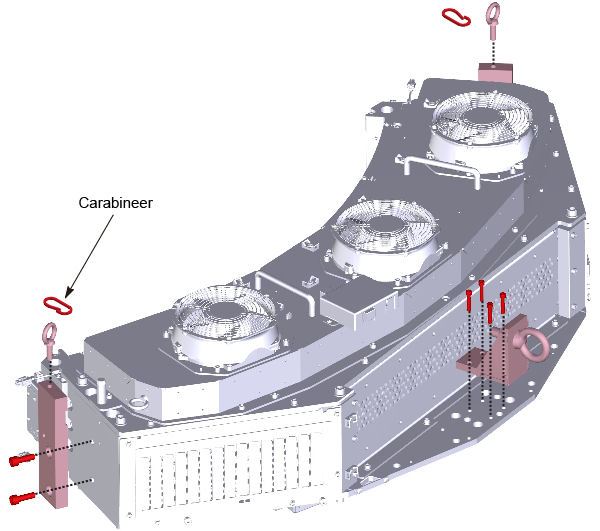 Carabineer