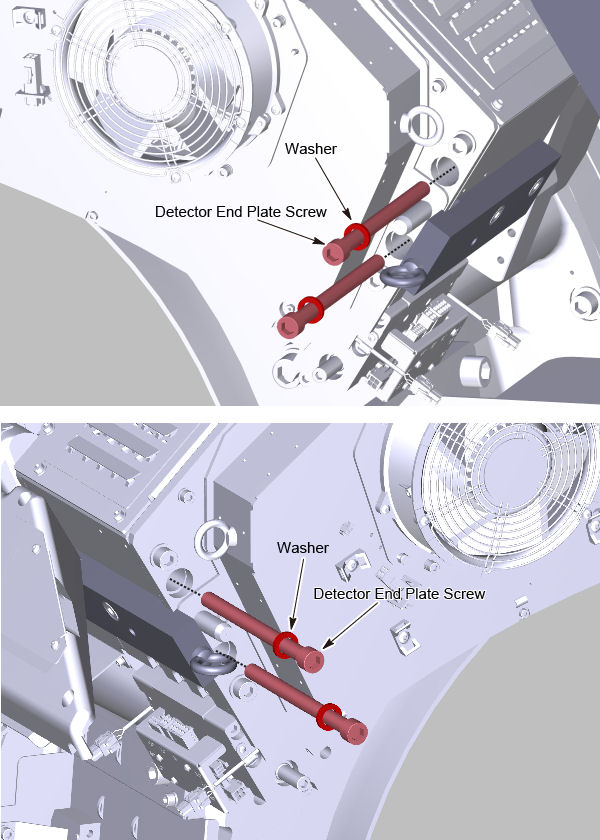 Washer

Detector End Plate Screw

Washer

Detector End Plate Screw