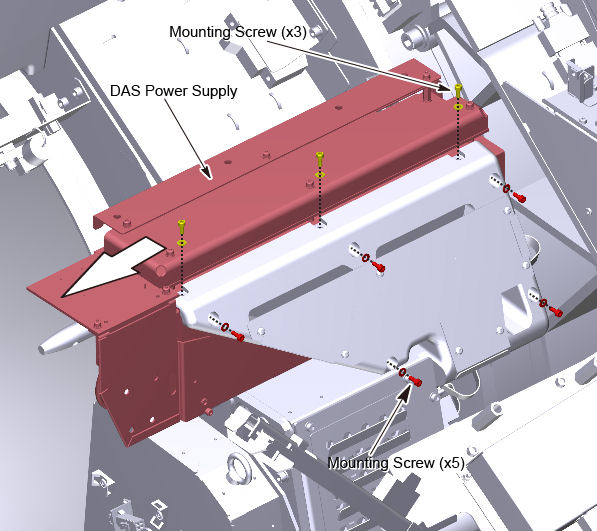 Mounting Screw (x3)

DAS Power Supply

Mounting Screw (x5)