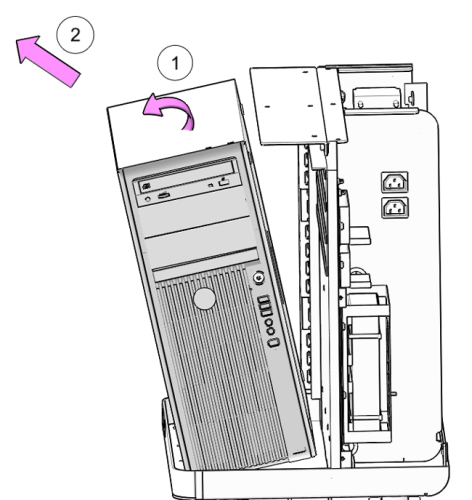 2
1