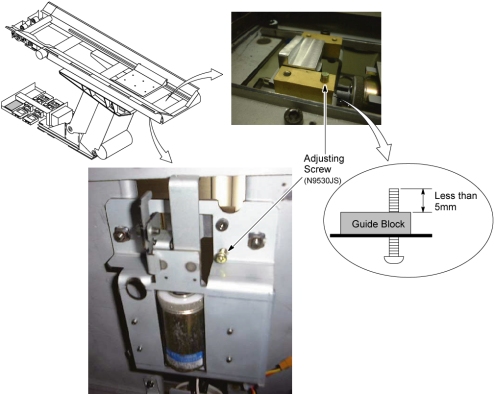 Adjusting Screw
(N9530JS)

Less than 5mm

Guide Block