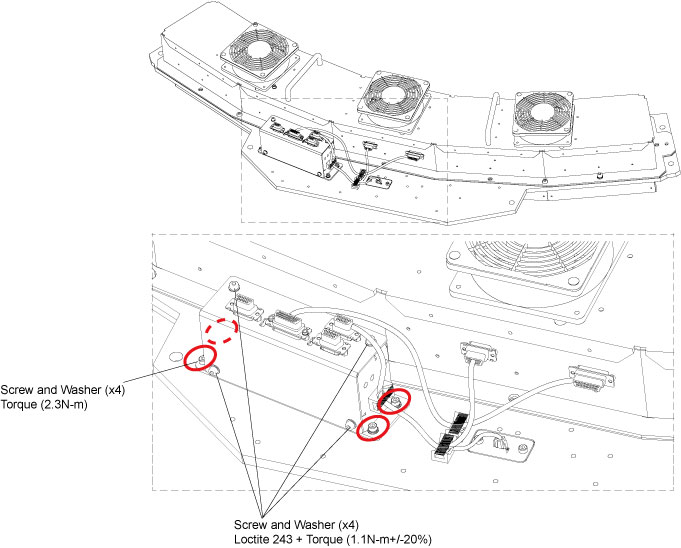 Screw and Washer (x4)
Torque (2.3N-m)

Screw and Washer (x4)
Loctite 243 + Torque (1.1N-m+/-20%)