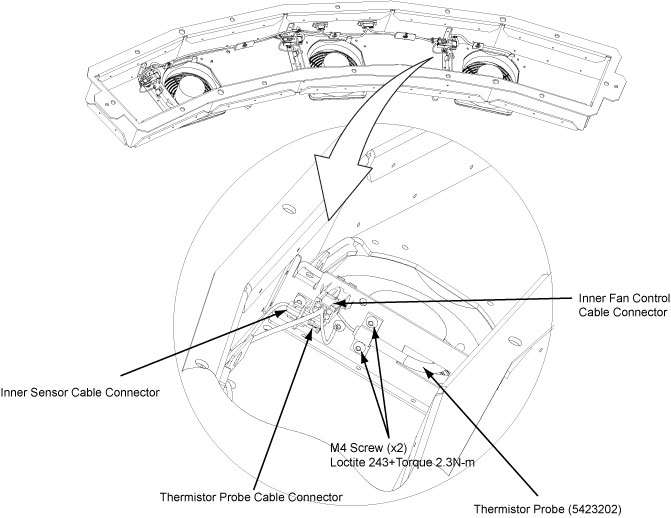 Inner Fan Control Cable Connector

Inner Sensor Cable Connector

M4 Screw (x2)
Loctite 243+Torque 2.3N-m

Thermistor Probe Cable Connector

Thermistor Probe (5423202)