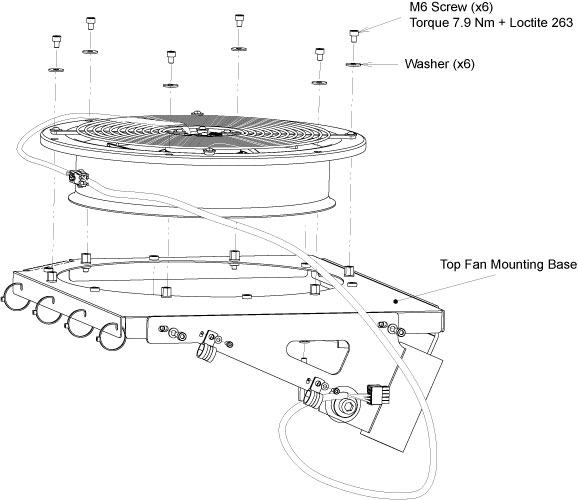 M6 Screw (x6)
Torque 7.9 Nm + Loctite 263

Washer (x6)

Top Fan Mounting Base