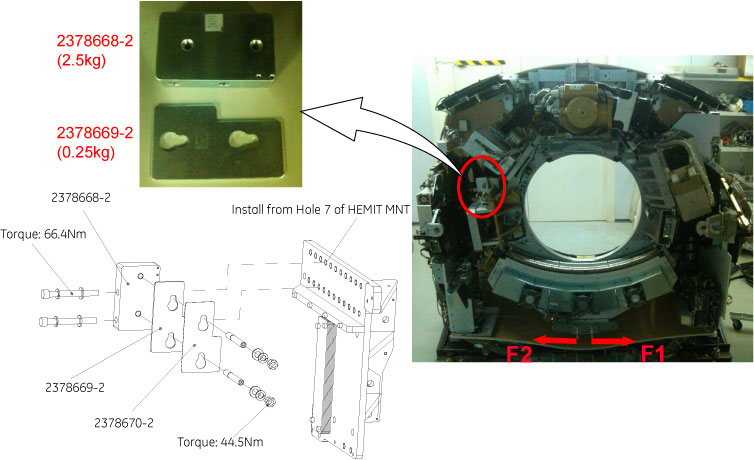 2378668-2
(2.5kg)

2378669-2
(0.25kg)

2378668-2

Torque: 66.4Nm

Install from Hole 7 of HEMIT MNT

2378669-2

2378670-2

Torque: 44.5Nm

F2

F1