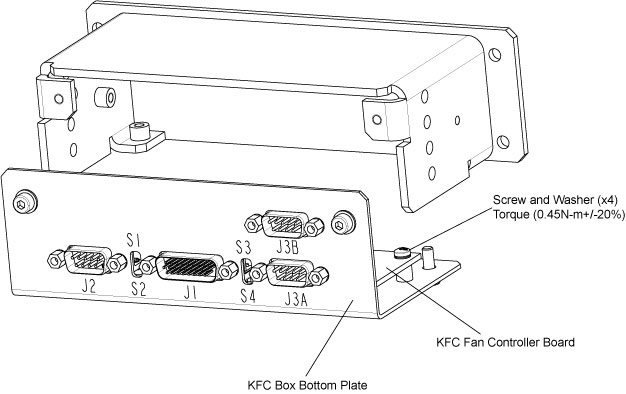 Screw and Washer (x4)
Torque (0.45N-m+/-20%)

S1
S3
J3B
J2
S2
J1
S4
J3A

KFC Fan Controller Board

KFC Box Bottom Plate