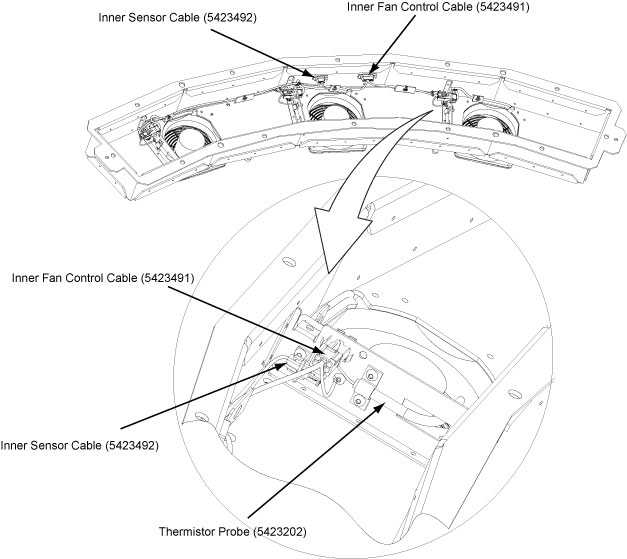 Inner Sensor Cable (5423492)

Inner Fan Control Cable (5423491)

Inner Fan Control Cable (5423491)

Inner Sensor Cable (5423492)

Thermistor Probe (5423202)