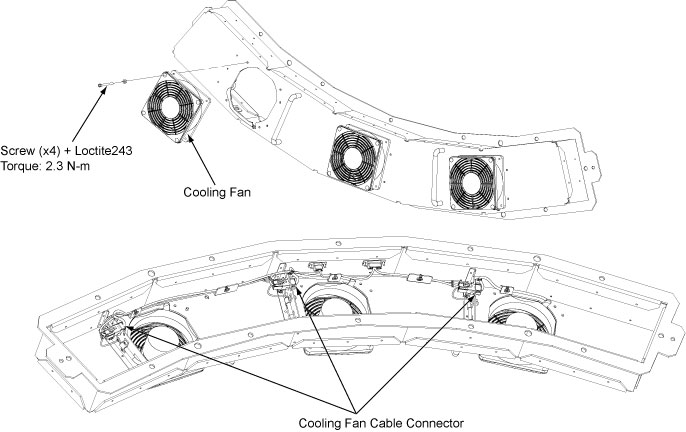 Screw (x4) + Loctite243
Torque: 2.3 N-m

Cooling Fan

Cooling Fan Cable Connector