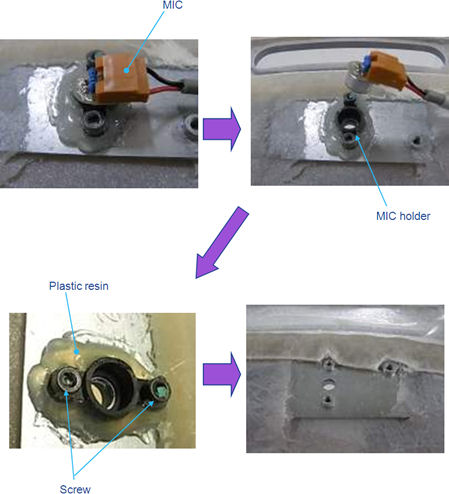 MIC

MIC holder

Plastic resin

Screw