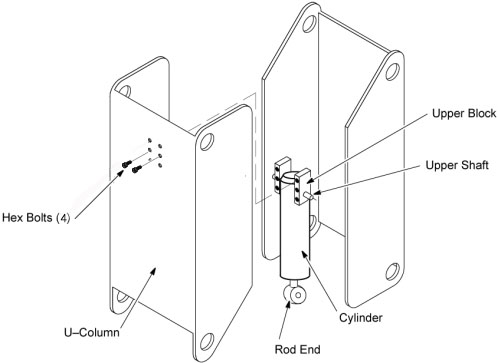 Upper Block

Upper Shaft

Hex Bolts (4)

Cylinder

U–Column

Rod End