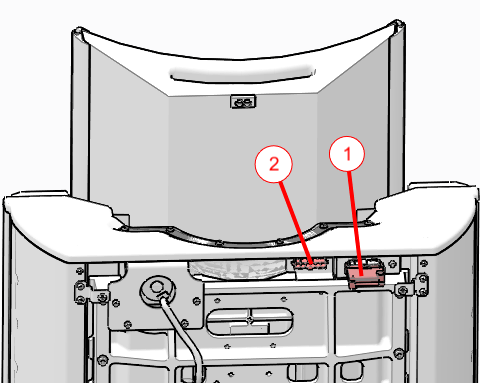 2
1