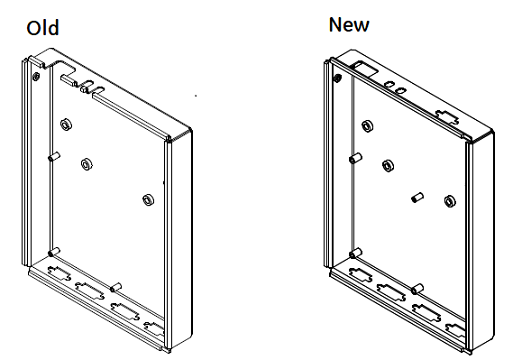 Old

New