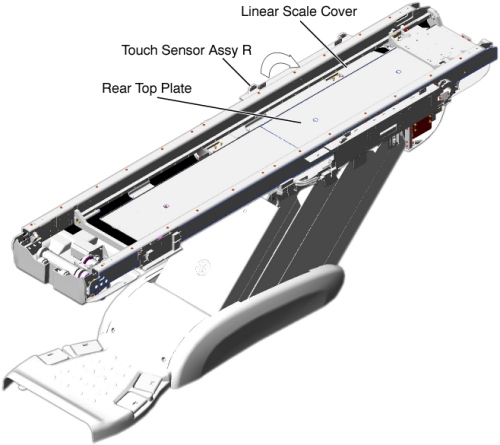 Linear Scale Cover

Touch Sensor Assy R

Rear Top Plate