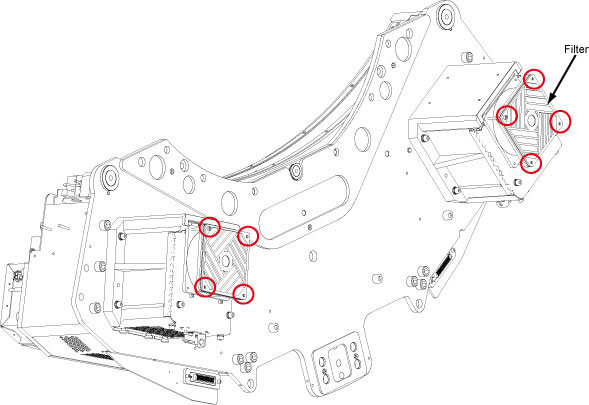 Filter