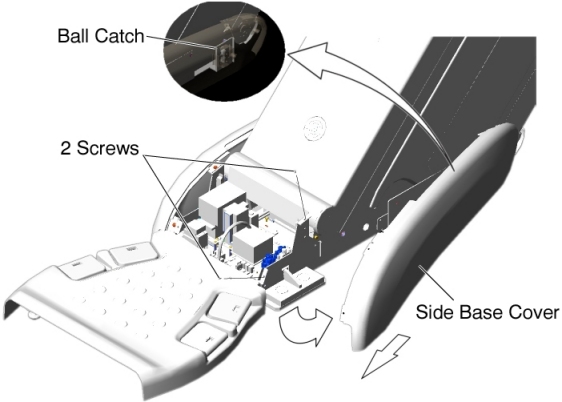 Ball Catch

2 Screws

Side Base Cover