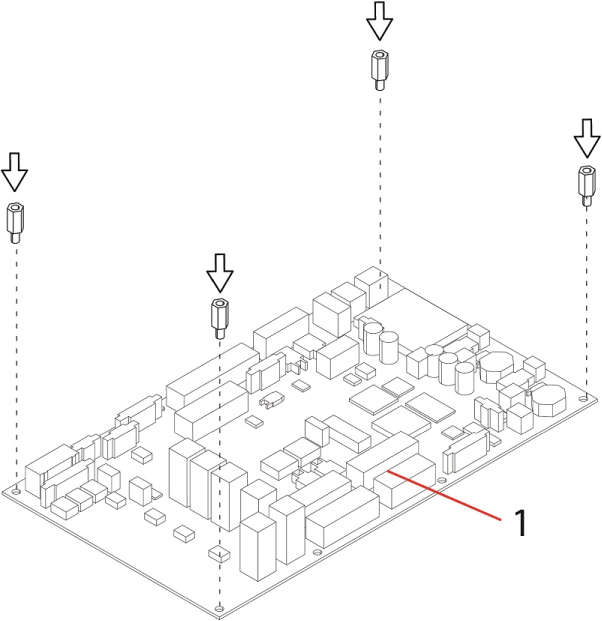 1