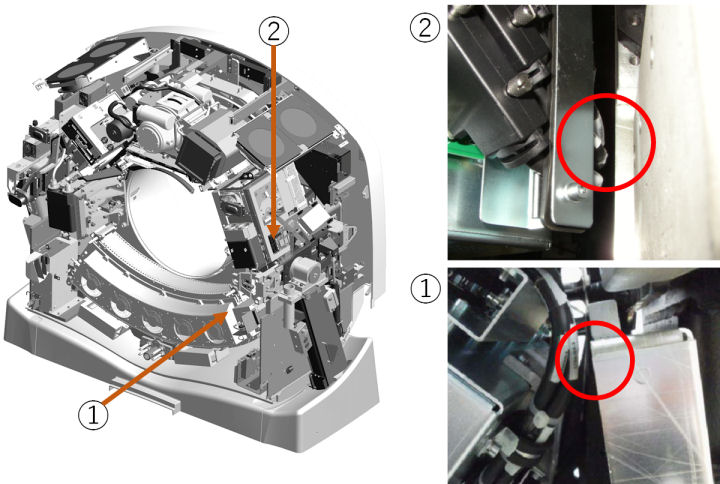 ②
①
②
①