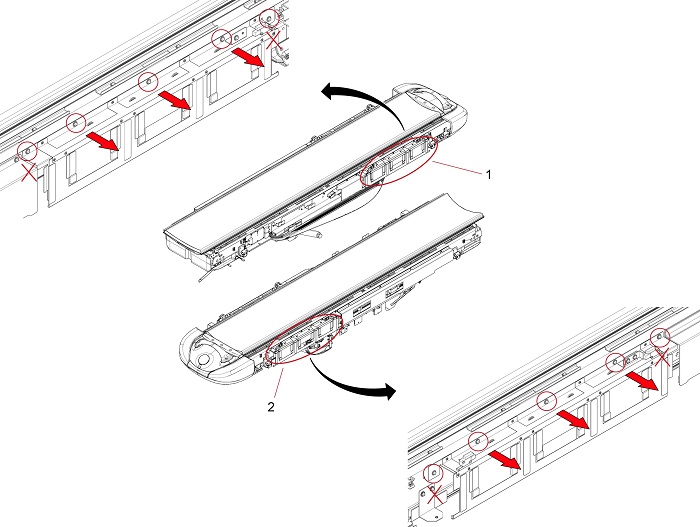 1

2