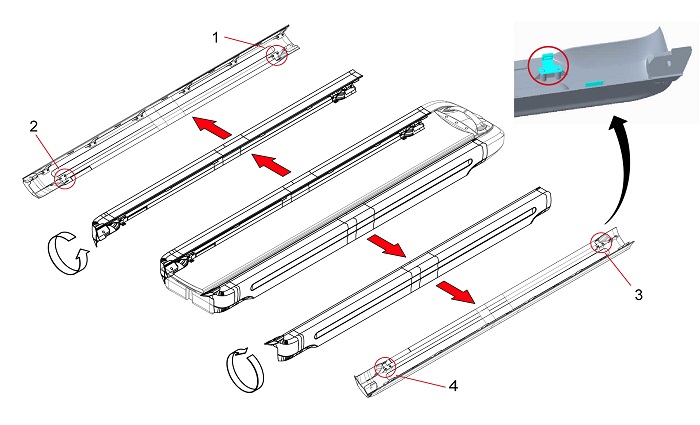 1
2
3
4