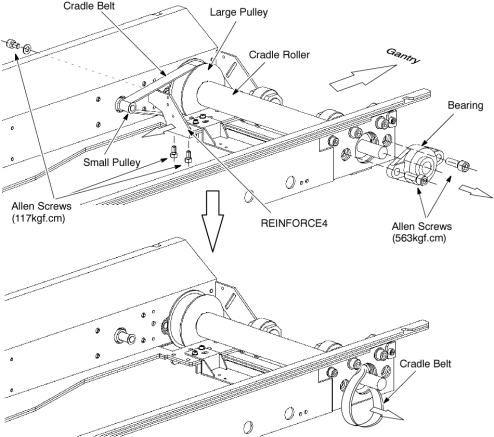 Cradle Belt

Large Pulley

Cradle Roller

Gantry

Bearing

Small Pulley

Allen Screws
(117kgf.cm)

REINFORCE4

Allen Screws
(563kgf.cm)

Cradle Belt