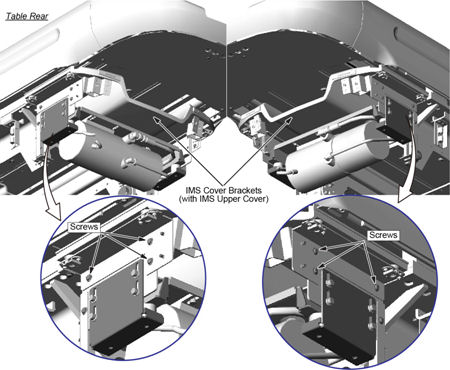 Table Rear

IMS Cover Brackets
(with IMS Upper Cover)

Screws

Screws