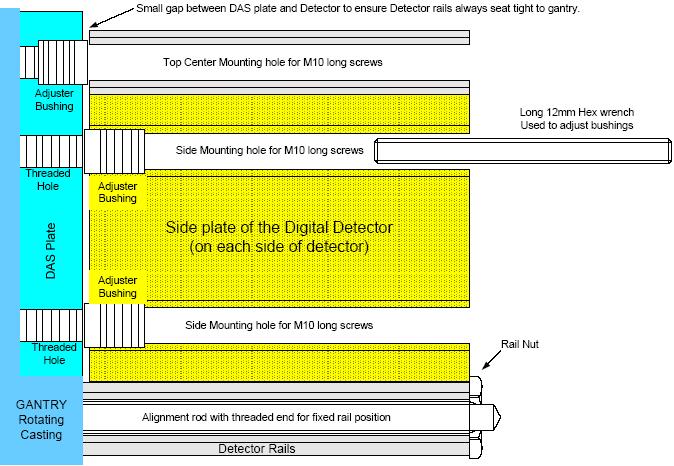 Small gap between DAS plate and Detector to ensure Detector rails always seat tight to gantry.

Top Center Mounting hole for M10 long screws

Adjuster Bushing

Long 12mm Hex wrench
Used to adjust bushings

Side Mounting hole for M10 long screws

Threaded Hole

Adjuster Bushing

DAS Plate

Side plate of the Digital Detector
(on each side of detector)

Adjuster Bushing

Side Mounting hole for M10 long screws

Threaded Hole

Rail Nut

GANTRY Rotating Casting

Alignment rod with threaded end for fixed rail position

Detector Rails