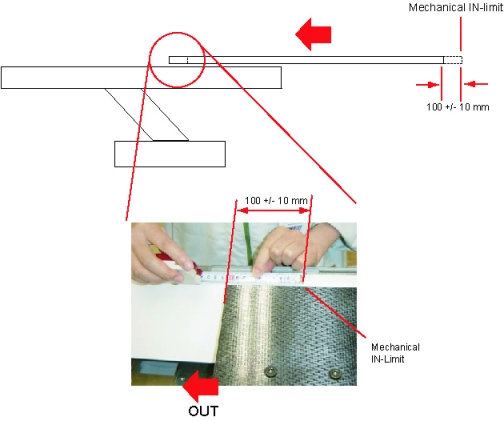 Mechanical IN-limit

100 +/- 10 mm

100 +/- 10 mm

Mechanical IN-Limit

OUT