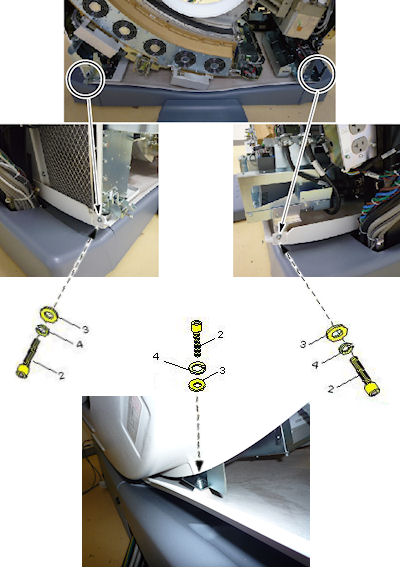 3
4
2
2
4
3
3
4
2