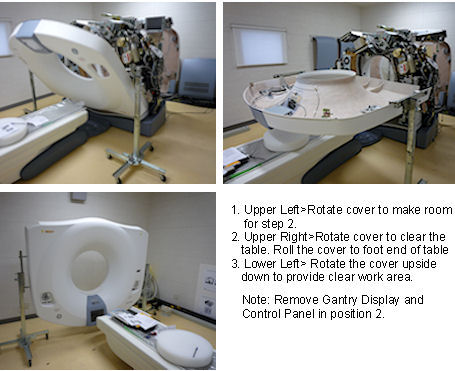 1. Upper Left>Rotate cover to make room for step 2.
2. Upper Right>Rotate cover to clear the table. Roll the cover to foot end of table
3. Lower Left> Rotate the cover upside down to provide clear work area.

Note: Remove Gantry Display and Control Panel in position 2.