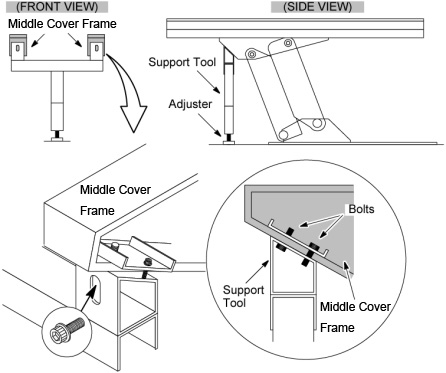 (FRONT VIEW)

Middle Cover Frame

(SIDE VIEW)

Support Tool

Adjuster

Middle Cover Frame

Bolts

Support Tool

Middle Cover Frame