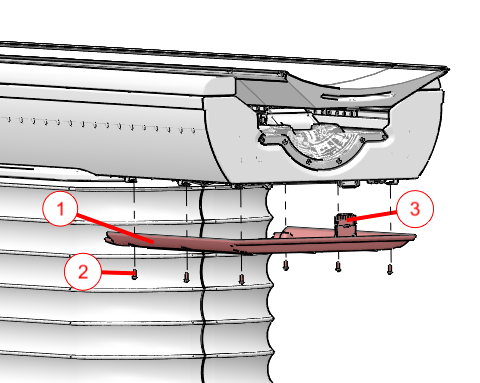 1
3
2