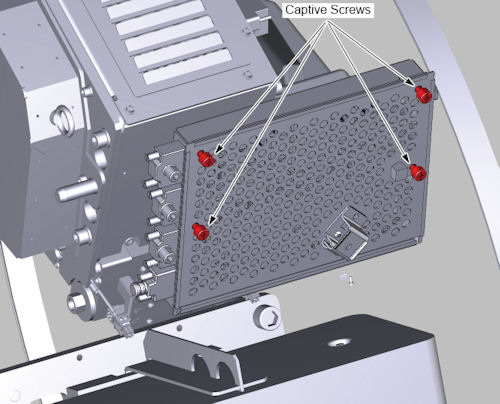 Captive Screws