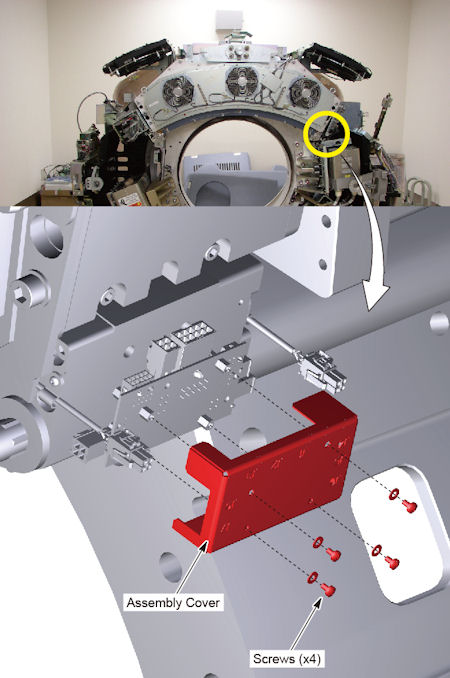 Assembly Cover

Screws (x4)