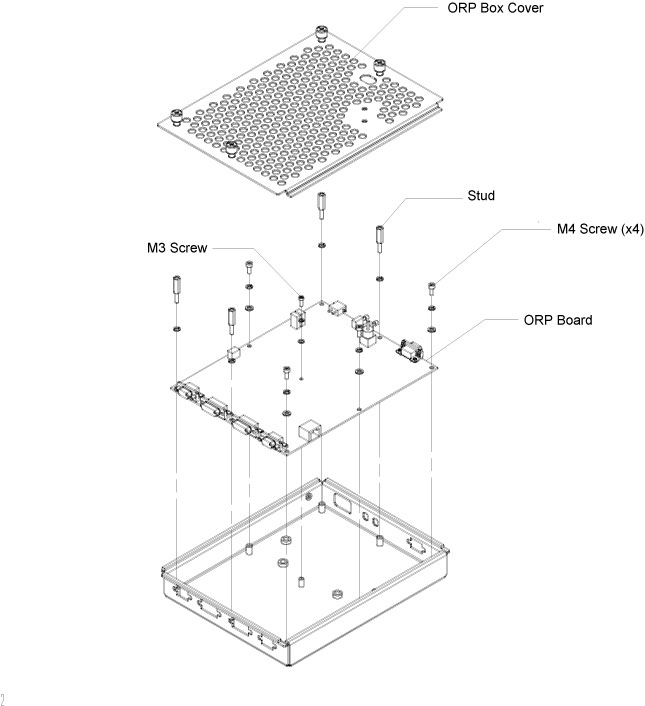 ORP Box Cover

Stud

M4 Screw (x4)

M3 Screw

ORP Board

2