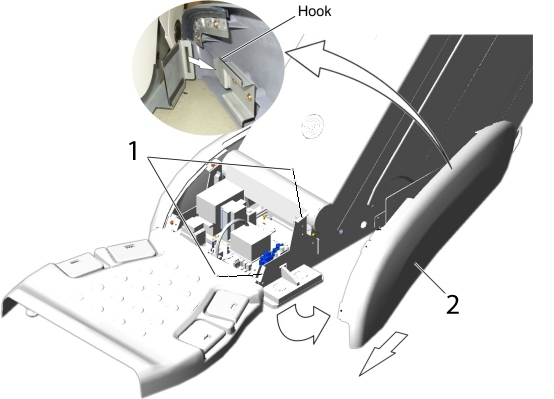 Hook
1
2