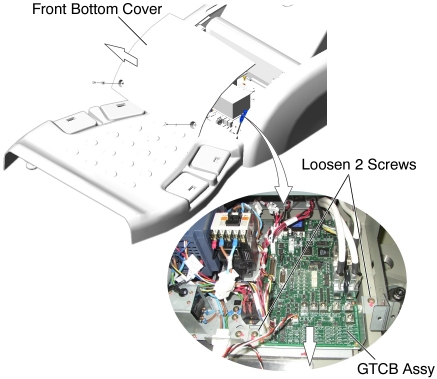 Front Bottom Cover

Loosen 2 Screws

GTCB Assy