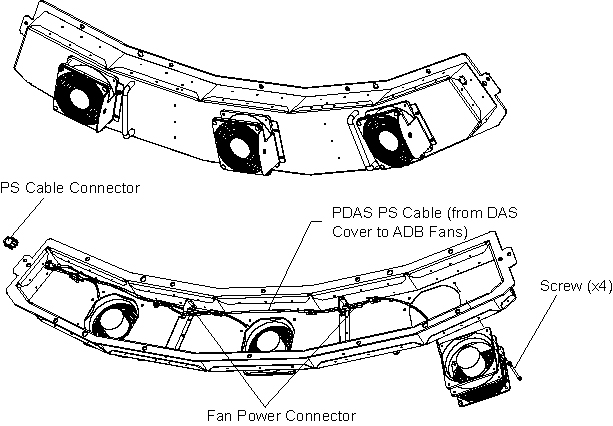 PS Cable Connector

PDAS PS Cable (from DAS Cover to ADB Fans)

Screw (x4)

Fan Power Connector