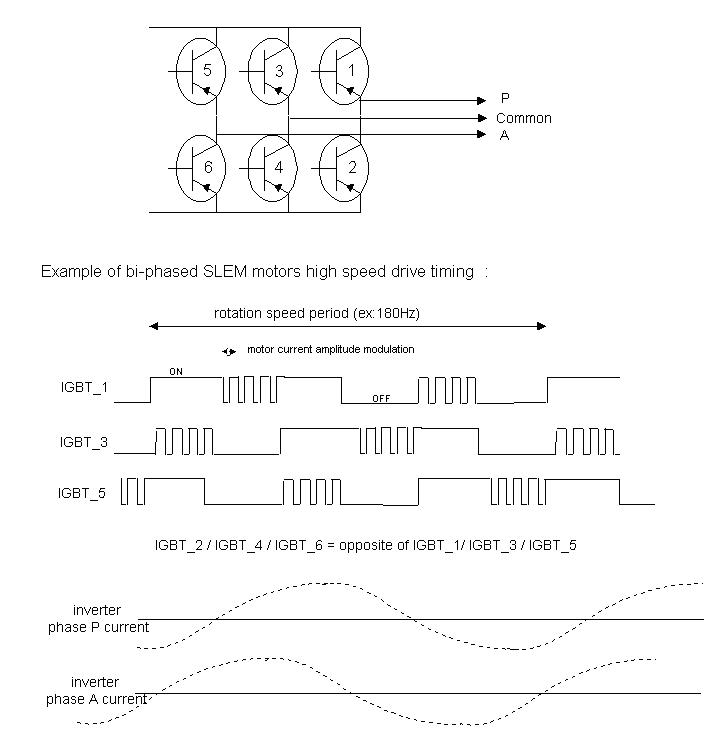 5
3
1
P
Common
A
6
4
2

Example of bi-phased SLEM motors high speed drive timing :

rotation speed period (ex:180Hz)

motor current amplitude modulation

ON

IGBT_1

OFF

IGBT_3

IGBT_5

IGBT_2 / IGBT_4 / IGBT_6 = opposite of IGBT_1/ IGBT_3 / IGBT_5

inverter phase P current

inverter phase A current