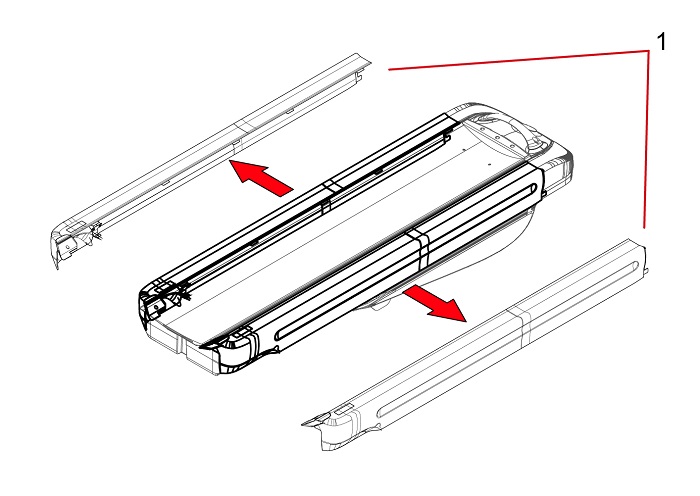 1