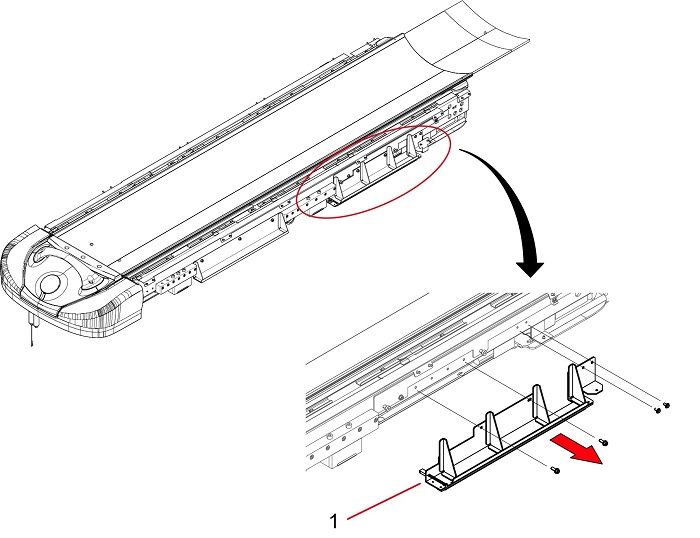 1