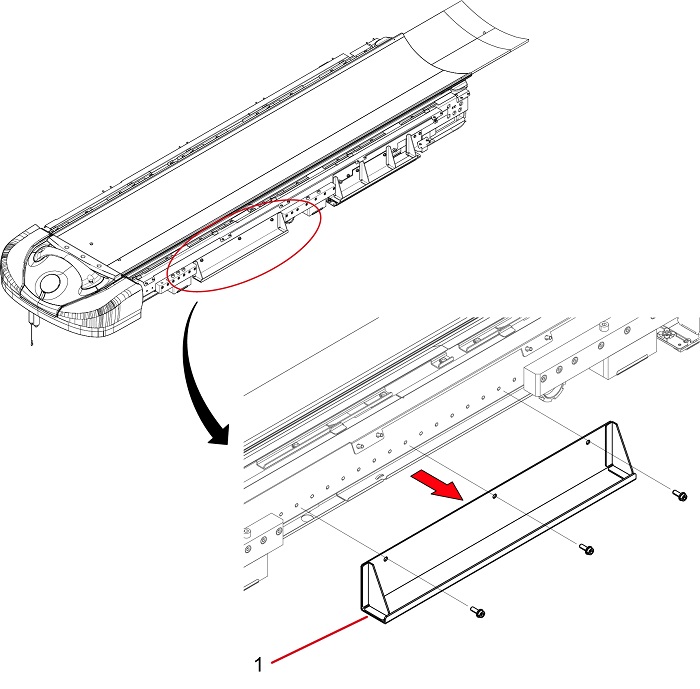 1