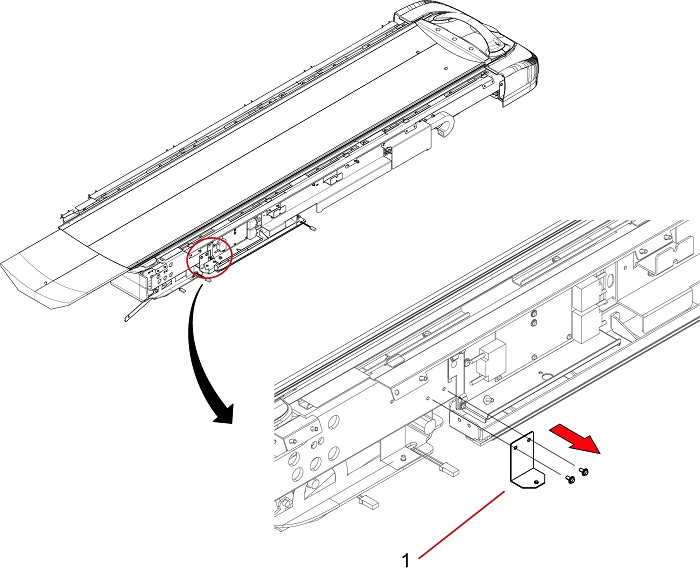 1