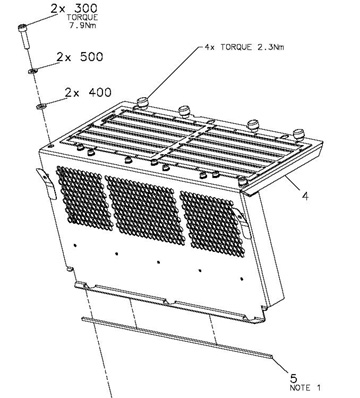 2x 300
TORQUE
7.9Nm

2x 500

2x 400

4x TORQUE 2.3Nm

4

5
NOTE 1