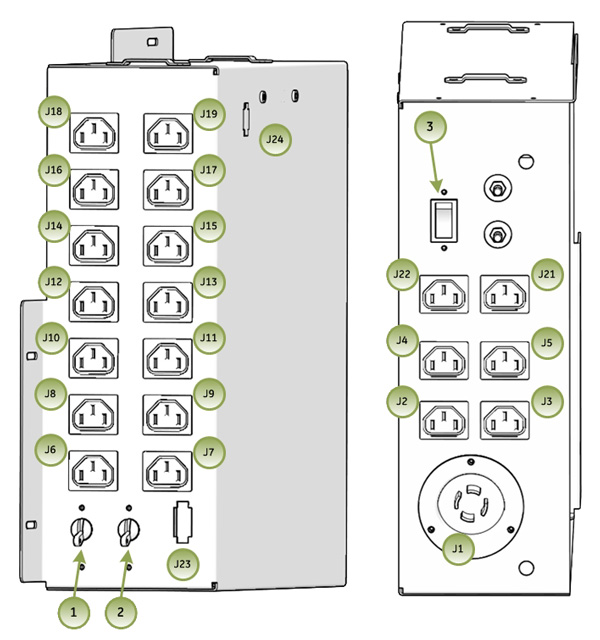 J18
J19
J24
J16
J17
J14
J15
J12
J13
J10
J11
J8
J9
J6
J7
J23
1
2

3
J22
J21
J4
J5
J2
J3
J1