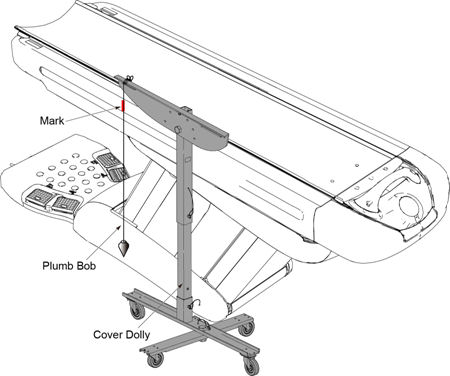 Mark

Plumb Bob

Cover Dolly