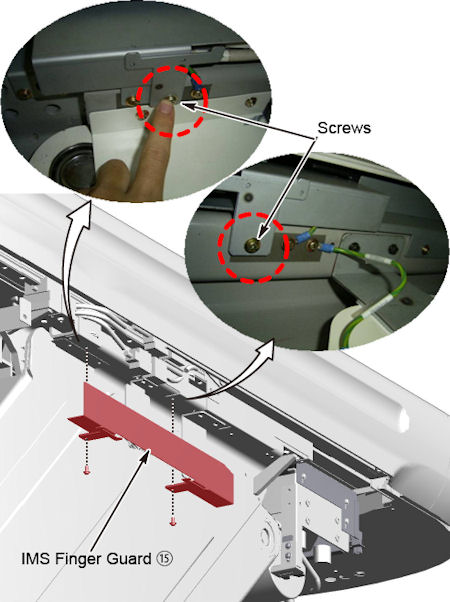 Screws

IMS Finger Guard ⑮