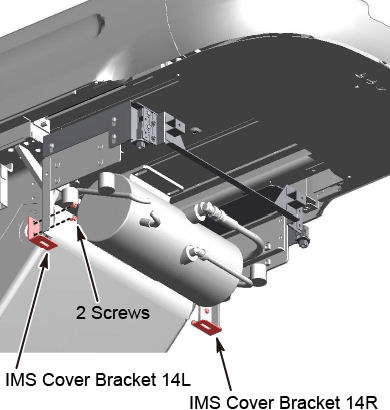 2 Screws

IMS Cover Bracket 14L

IMS Cover Bracket 14R