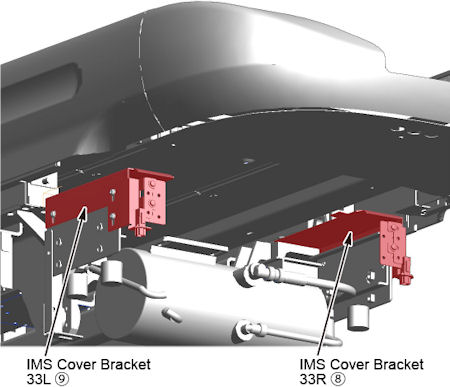 IMS Cover Bracket
33L ⑨

IMS Cover Bracket
33R ⑧