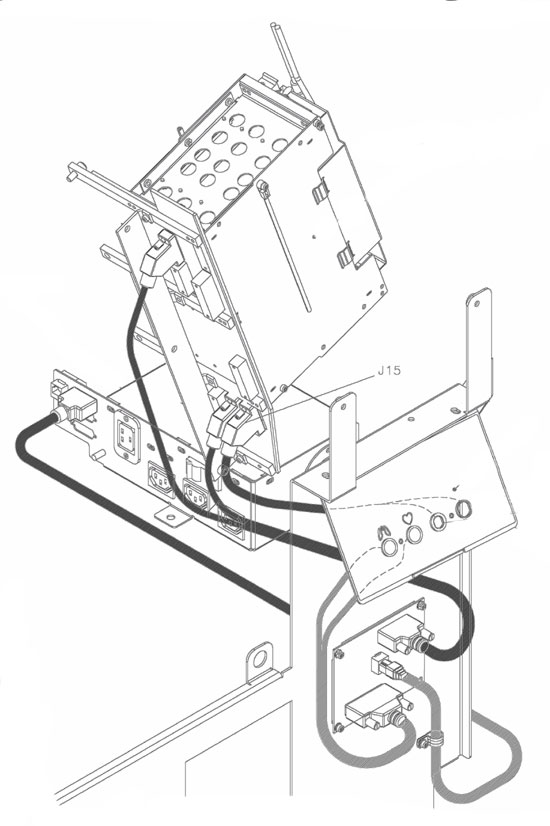 J15